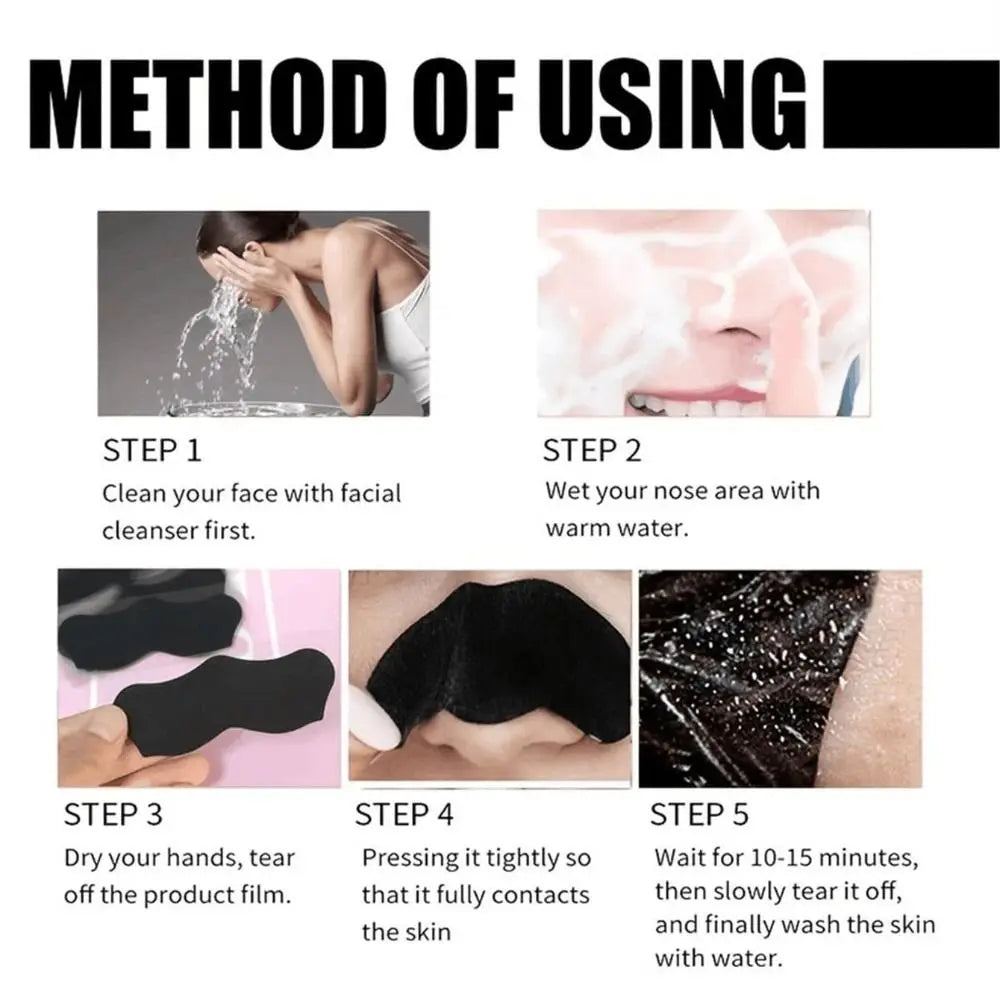 METHOD OF USING

STEP 1
Clean your face with facial cleanser first.

STEP 2
Wet your nose area with warm water.

STEP 3
Dry your hands, tear off the product film.

STEP 4
Pressing it tightly so that it fully contacts the skin

STEP 5
Wait for 10-15 minutes, then slowly tear it off, and finally wash the skin with water.