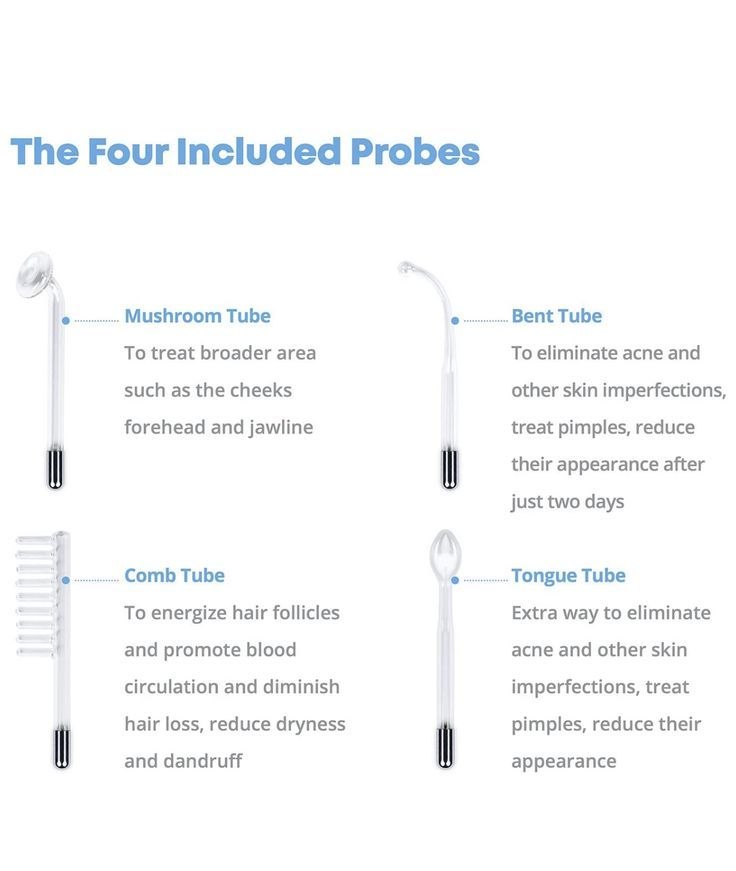 The Four Included Probes

Mushroom Tube
To treat broader area such as the cheeks forehead and jawline

Bent Tube
To eliminate acne and other skin imperfections, treat pimples, reduce their appearance after just two days

Comb Tube
To energize hair follicles and promote blood circulation and diminish hair loss, reduce dryness and dandruff

Tongue Tube
Extra way to eliminate acne and other skin imperfections, treat pimples, reduce their appearance